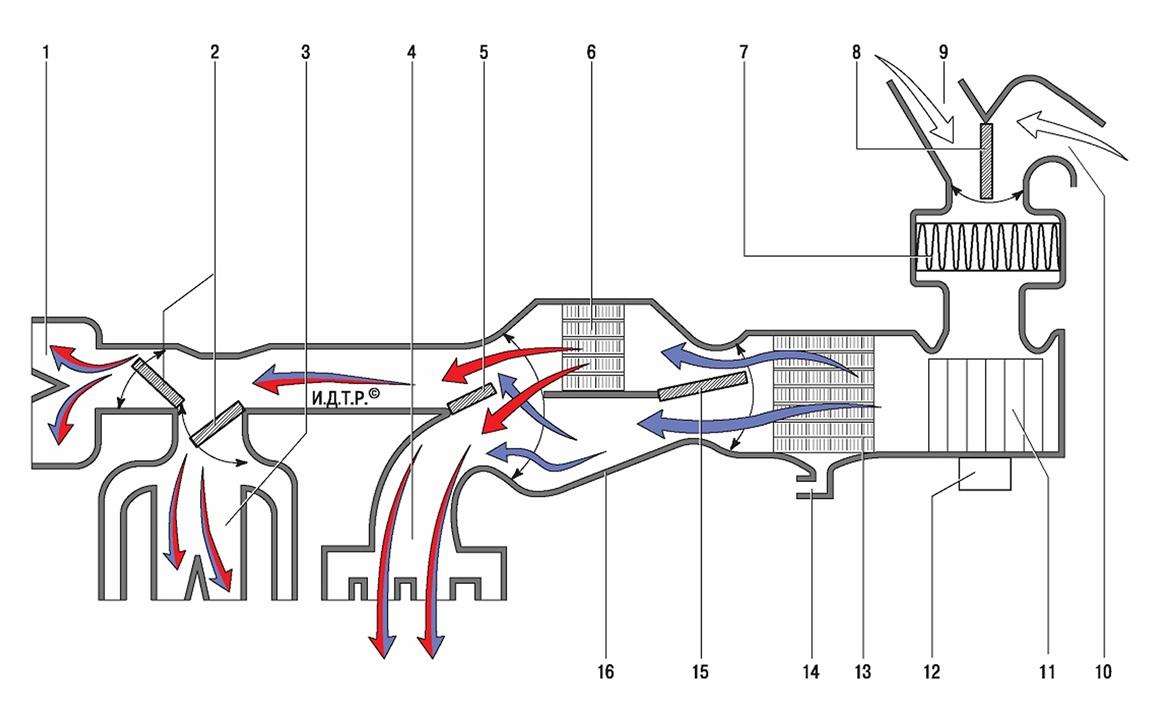 1
2
3
4
5
6
7
8
9
И.Д.Т.Р.©
16
15
14
13
12
11
10