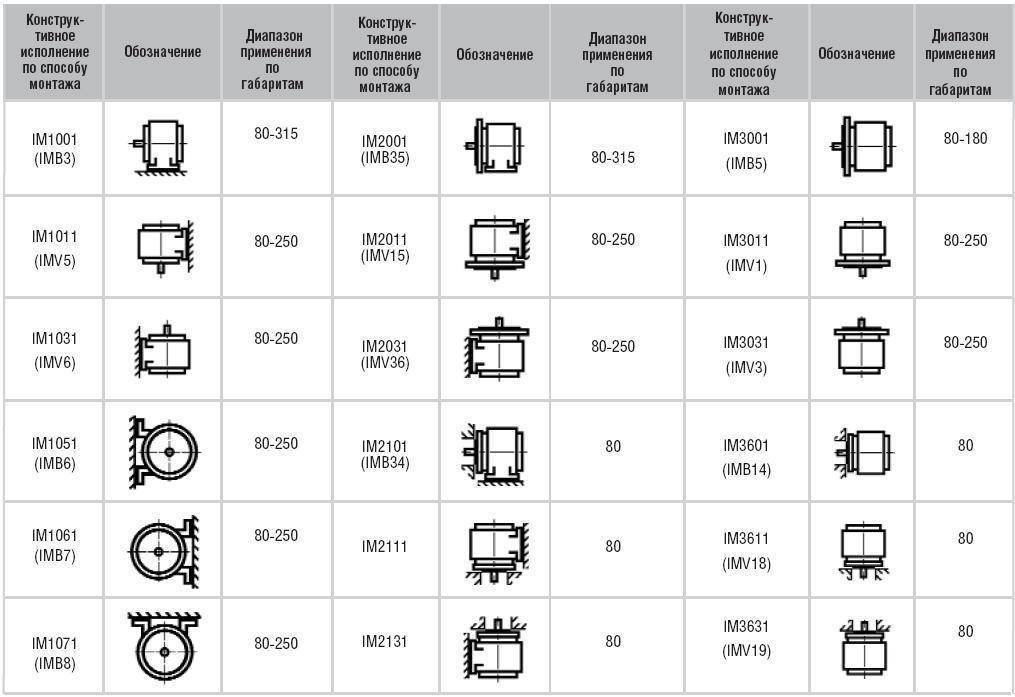 | Конструктивное исполнение по способу монтажа | Обозначение | Диапазон применения по габаритам | Конструктивное исполнение по способу монтажа | Обозначение | Диапазон применения по габаритам | Конструктивное исполнение по способу монтажа | Обозначение | Диапазон применения по габаритам |
|---|---|---|---|---|---|---|---|---|
| IM1001 (IMB3) | | 80-315 | IM2001 (IMB35) | | 80-315 | IM3001 (IMB5) | | 80-180 |
| IM1011 (IMV5) | | 80-250 | IM2011 (IMV15) | | 80-250 | IM3011 (IMV1) | | 80-250 |
| IM1031 (IMV6) | | 80-250 | IM2031 (IMV36) | | 80-250 | IM3031 (IMV3) | | 80-250 |
| IM1051 (IMB6) | | 80-250 | IM2101 (IMB34) | | 80 | IM3601 (IMB14) | | 80 |
| IM1061 (IMB7) | | 80-250 | IM2111 | | 80 | IM3611 (IMV18) | | 80 |
| IM1071 (IMB8) | | 80-250 | IM2131 | | 80 | IM3631 (IMV19) | | 80 |